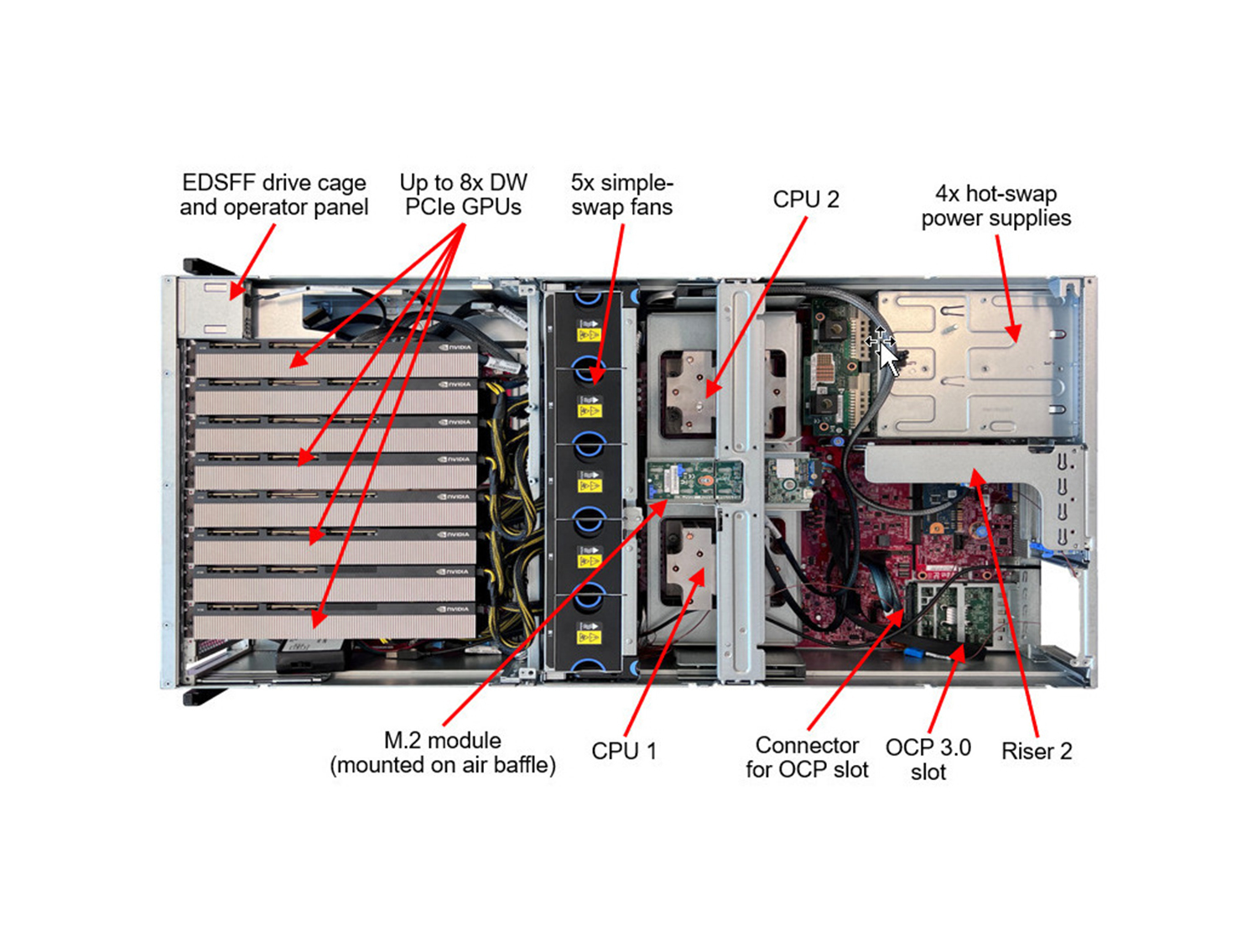 EDSFF drive cage and operator panel

Up to 8x DW PCIe GPUs

5x simple-swap fans

CPU 2

4x hot-swap power supplies

NVIDIA

NVIDIA

NVIDIA

NVIDIA

NVIDIA

NVIDIA

NVIDIA

NVIDIA

M.2 module (mounted on air baffle)

CPU 1

Connector for OCP slot

OCP 3.0 slot

Riser 2