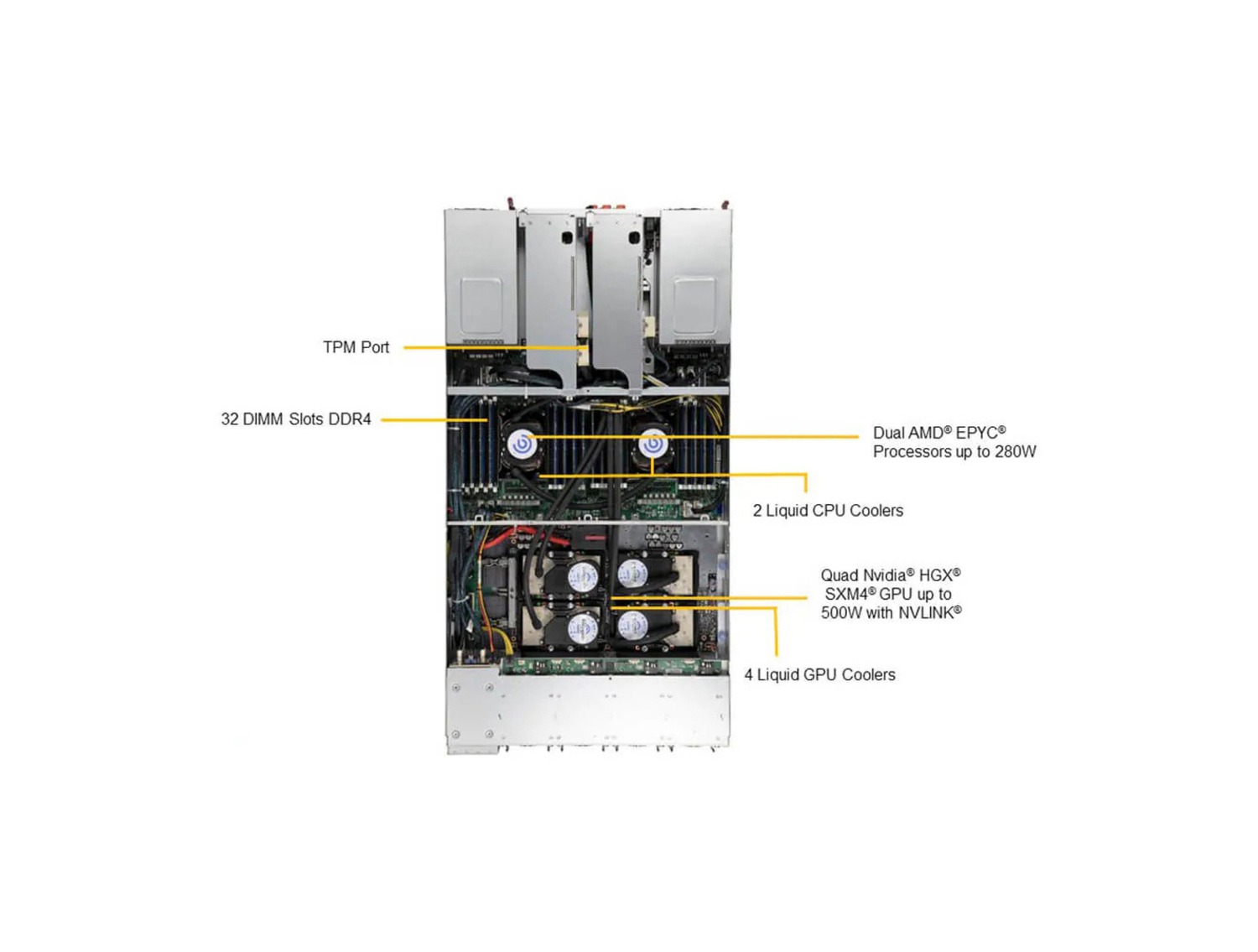 TPM Port

32 DIMM Slots DDR4

Dual AMD® EPYC® Processors up to 280W

2 Liquid CPU Coolers

Quad Nvidia® HGX® SXM4® GPU up to 500W with NVLINK®

4 Liquid GPU Coolers