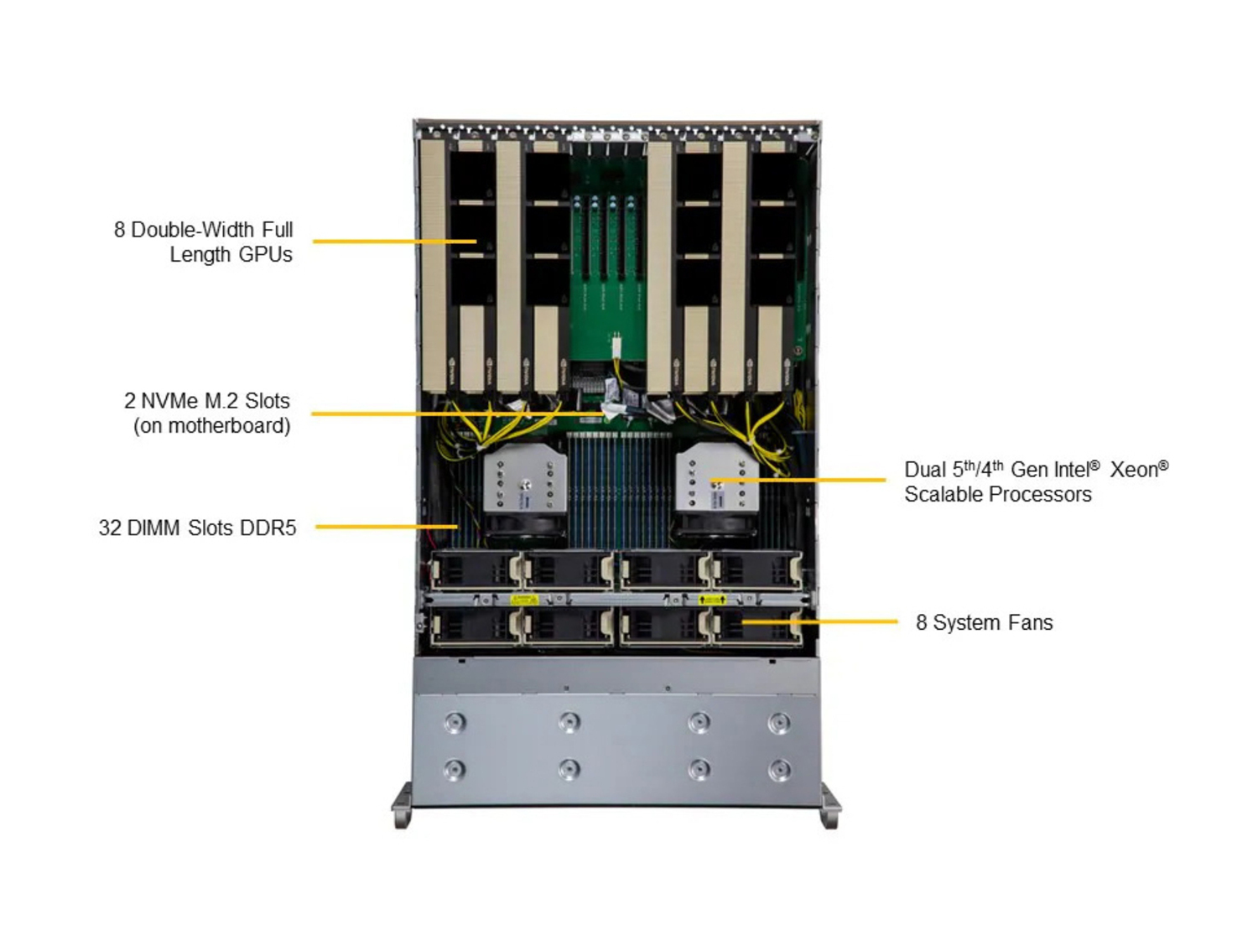 8 Double-Width Full Length GPUs

2 NVMe M.2 Slots (on motherboard)

32 DIMM Slots DDR5

Dual 5$^{th}$/4$^{th}$ Gen Intel® Xeon® Scalable Processors

8 System Fans